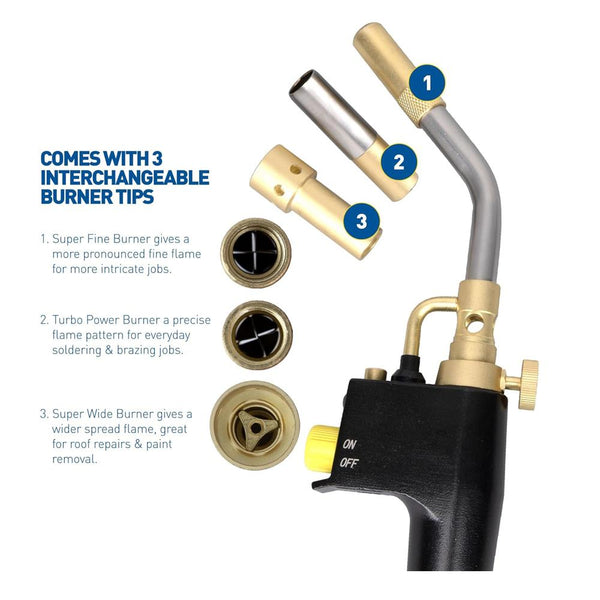 COMES WITH 3 INTERCHANGEABLE BURNER TIPS

1. Super Fine Burner gives a more pronounced fine flame for more intricate jobs.

2. Turbo Power Burner a precise flame pattern for everyday soldering & brazing jobs.

3. Super Wide Burner gives a wider spread flame, great for roof repairs & paint removal.

1

2

3

ON

OFF